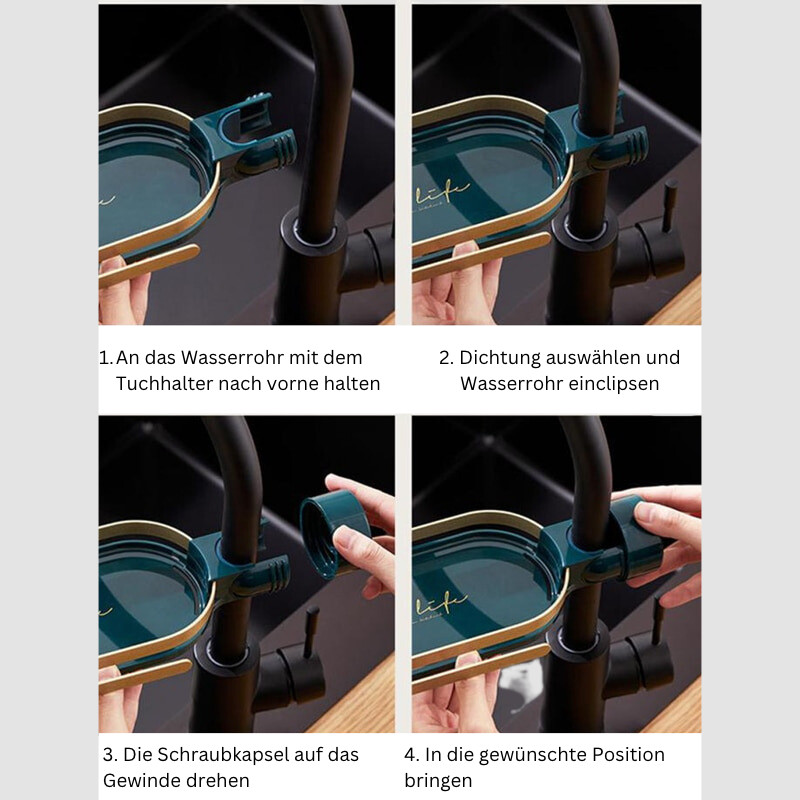 life

1. An das Wasserrohr mit dem Tuchhalter nach vorne halten

2. Dichtung auswählen und Wasserrohr einclipsen

life

3. Die Schraubkapsel auf das Gewinde drehen

4. In die gewünschte Position bringen